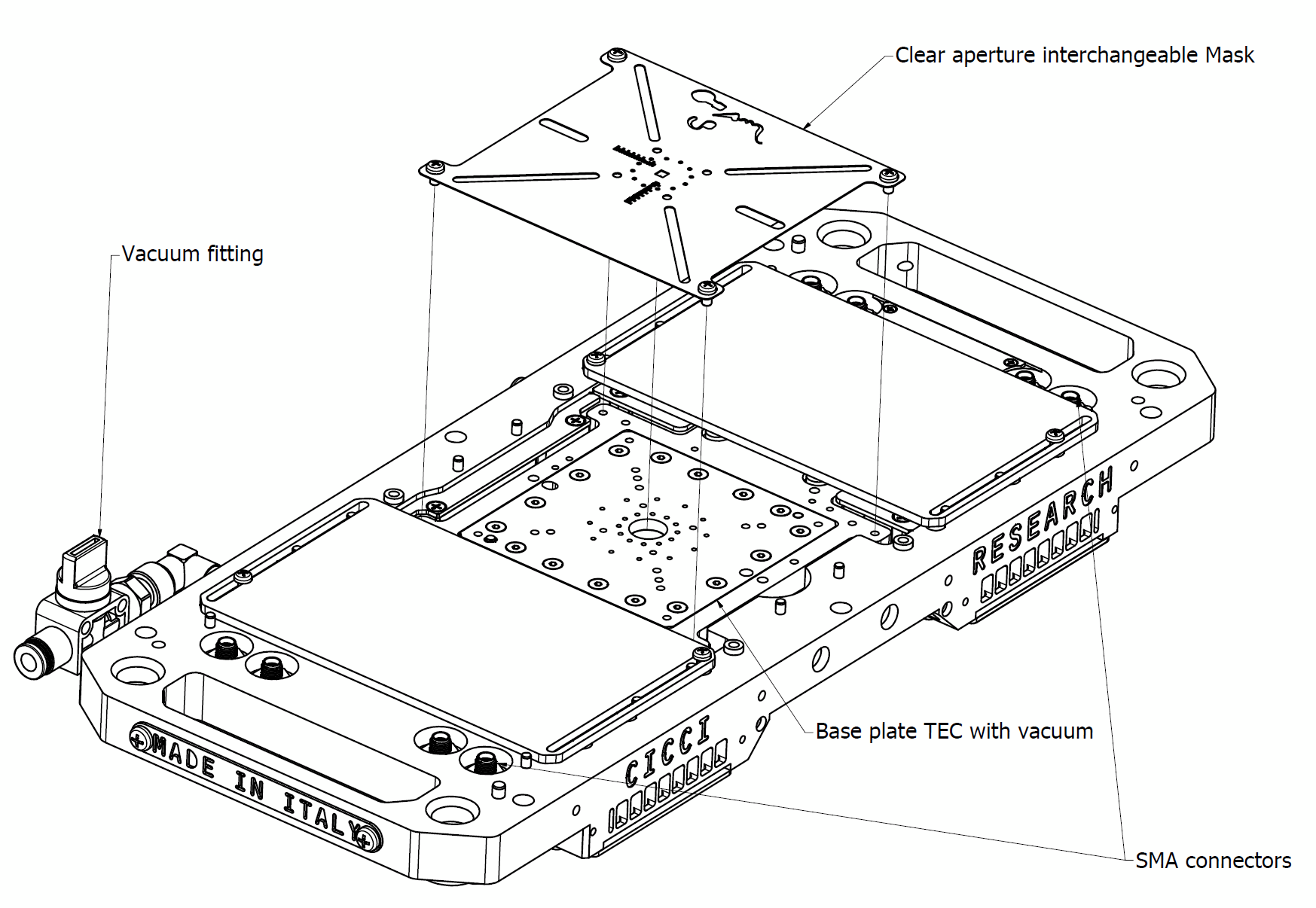 Clear aperture interchangeable Mask

Vacuum fitting

RESEARCH

CICCI

MADE IN ITALY

Base plate TEC with vacuum

SMA connectors